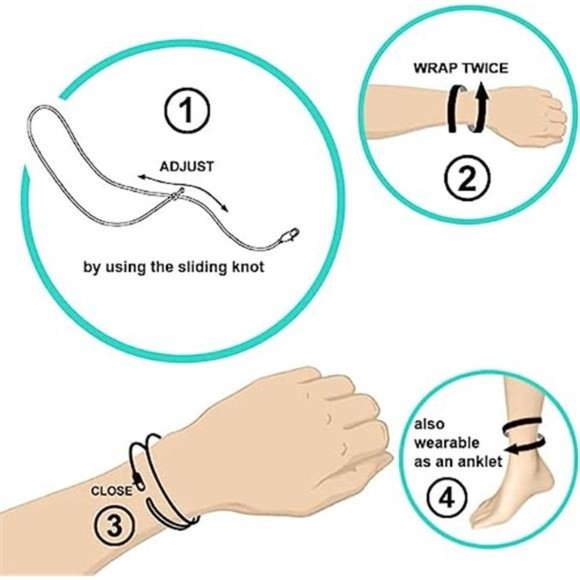 1

ADJUST

by using the sliding knot

WRAP TWICE

2

CLOSE

3

also wearable as an anklet

4